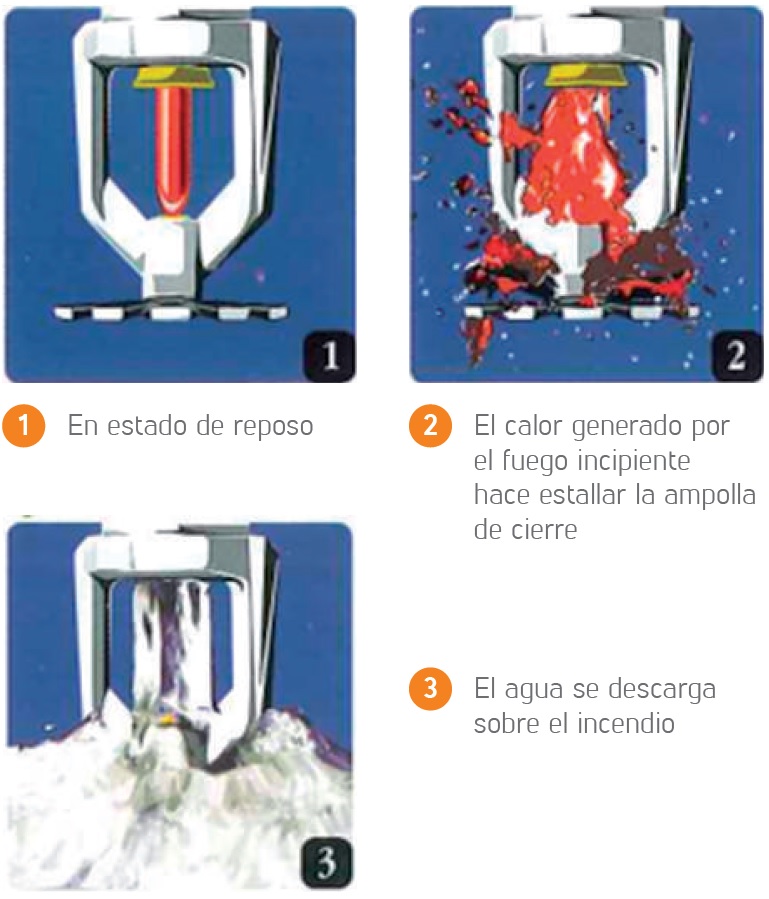 1

2

1 En estado de reposo

2 El calor generado por el fuego incipiente hace estallar la ampolla de cierre

3

3 El agua se descarga sobre el incendio