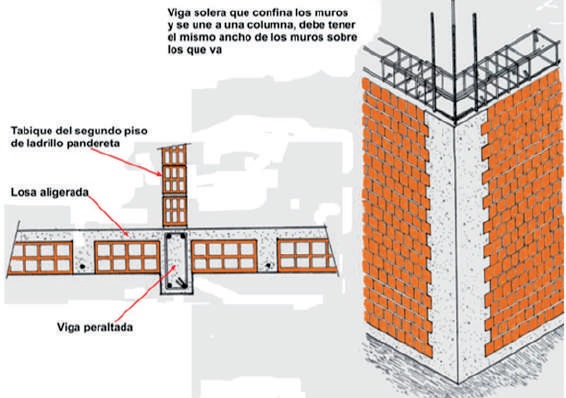 Viga solera que confina los muros y se une a una columna, debe tener el mismo ancho de los muros sobre los que va

Tabique del segundo piso de ladrillo pandereta

Losa aligerada

Viga peraltada